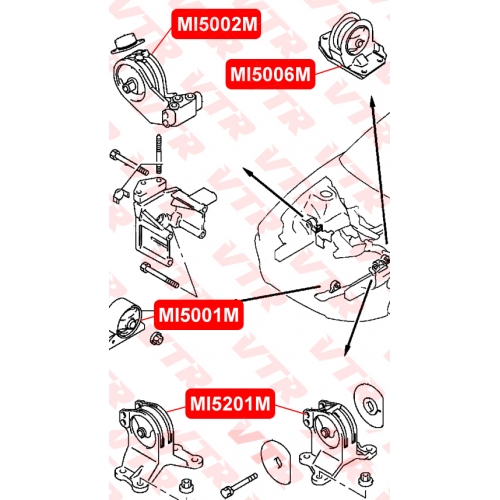 MI5002M

MI5006M

MI5001M

MI5201M

VTR