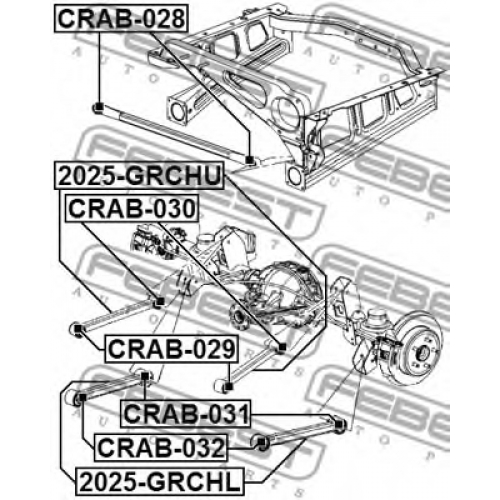 CRAB-028

2025-GRCHU

CRAB-030

CRAB-029

CRAB-031

CRAB-032

2025-GRCHL

FEBEST
AUTO PARTS